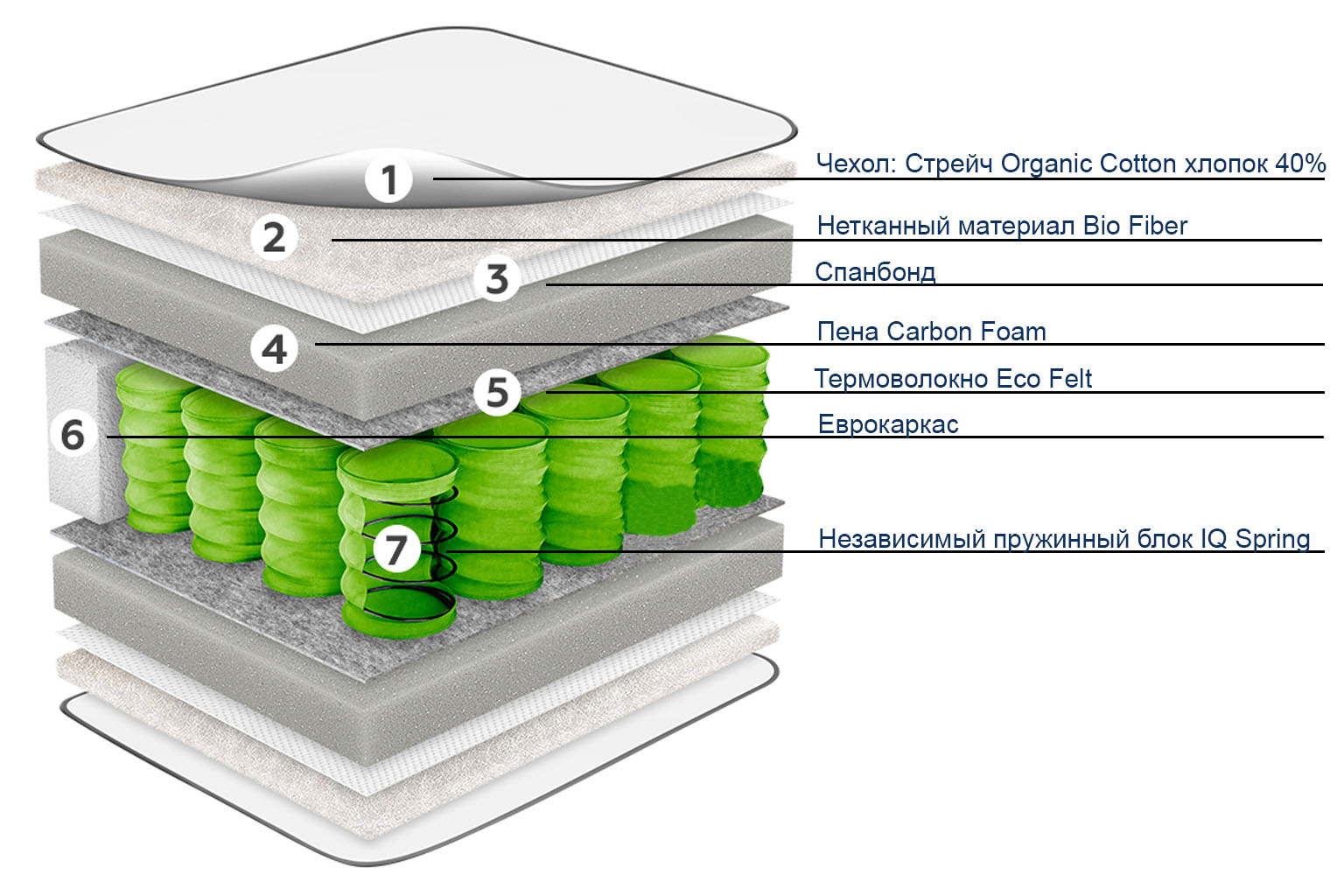 1
Чехол: Стрейч Organic Cotton хлопок 40%
2
Нетканный материал Bio Fiber
3
Спанбонд
4
Пена Carbon Foam
5
Термоволокно Eco Felt
6
Еврокаркас
7
Независимый пружинный блок IQ Spring