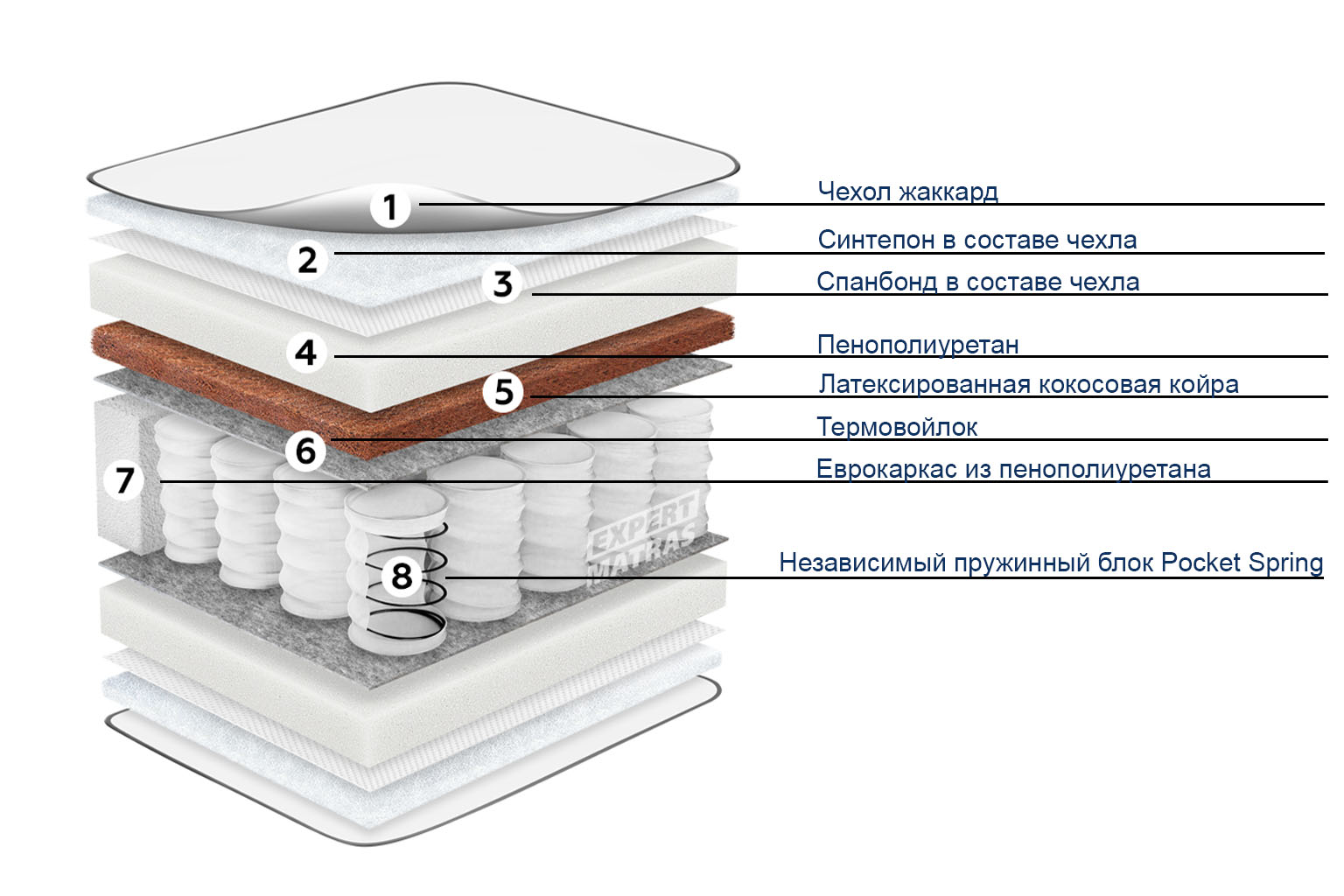 1 Чехол жаккард
2 Синтепон в составе чехла
3 Спанбонд в составе чехла
4 Пенополиуретан
5 Латексированная кокосовая койра
6 Термовойлок
7 Еврокаркас из пенополиуретана
8 Независимый пружинный блок Pocket Spring

EXPERT MATRAS